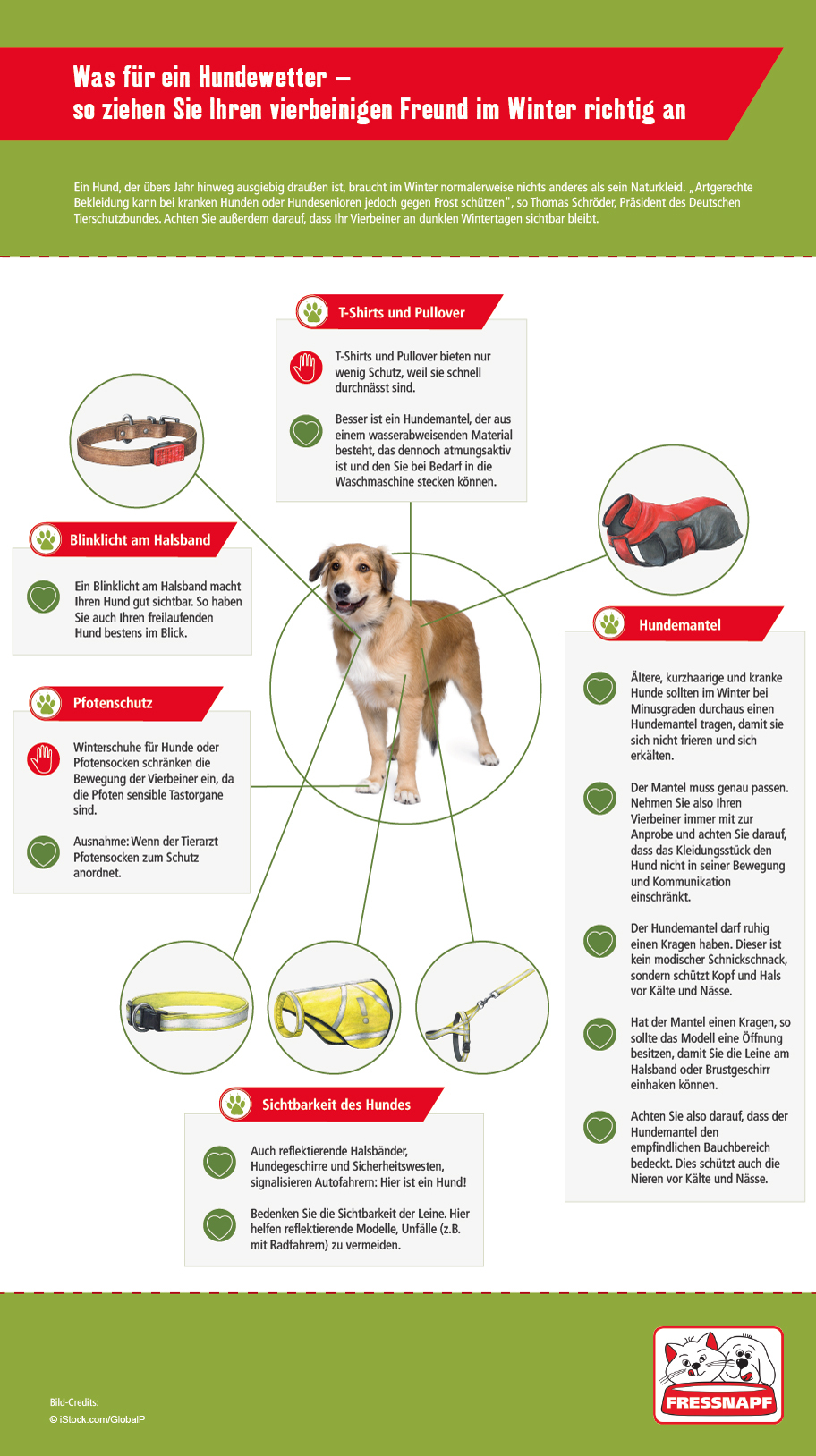 Was für ein Hundewetter –
so ziehen Sie Ihren vierbeinigen Freund im Winter richtig an

Ein Hund, der übers Jahr hinweg ausgiebig draußen ist, braucht im Winter normalerweise nichts anderes als sein Naturkleid. „Artgerechte Bekleidung kann bei kranken Hunden oder Hundesenioren jedoch gegen Frost schützen", so Thomas Schröder, Präsident des Deutschen Tierschutzbundes. Achten Sie außerdem darauf, dass Ihr Vierbeiner an dunklen Wintertagen sichtbar bleibt.

T-Shirts und Pullover

T-Shirts und Pullover bieten nur wenig Schutz, weil sie schnell durchnässt sind.

Besser ist ein Hundemantel, der aus einem wasserabweisenden Material besteht, das dennoch atmungsaktiv ist und den Sie bei Bedarf in die Waschmaschine stecken können.

Blinklicht am Halsband

Ein Blinklicht am Halsband macht Ihren Hund gut sichtbar. So haben Sie auch Ihren freilaufenden Hund bestens im Blick.

Pfotenschutz

Winterschuhe für Hunde oder Pfotensocken schränken die Bewegung der Vierbeiner ein, da die Pfoten sensible Tastorgane sind.

Ausnahme: Wenn der Tierarzt Pfotensocken zum Schutz anordnet.

Hundemantel

Ältere, kurzhaarige und kranke Hunde sollten im Winter bei Minusgraden durchaus einen Hundemantel tragen, damit sie sich nicht frieren und sich erkälten.

Der Mantel muss genau passen. Nehmen Sie also Ihren Vierbeiner immer mit zur Anprobe und achten Sie darauf, dass das Kleidungsstück den Hund nicht in seiner Bewegung und Kommunikation einschränkt.

Der Hundemantel darf ruhig einen Kragen haben. Dieser ist kein modischer Schnickschnack, sondern schützt Kopf und Hals vor Kälte und Nässe.

Hat der Mantel einen Kragen, so sollte das Modell eine Öffnung besitzen, damit Sie die Leine am Halsband oder Brustgeschirr einhaken können.

Achten Sie also darauf, dass der Hundemantel den empfindlichen Bauchbereich bedeckt. Dies schützt auch die Nieren vor Kälte und Nässe.

Sichtbarkeit des Hundes

Auch reflektierende Halsbänder, Hundegeschirre und Sicherheitswesten, signalisieren Autofahrern: Hier ist ein Hund!

Bedenken Sie die Sichtbarkeit der Leine. Hier helfen reflektierende Modelle, Unfälle (z.B. mit Radfahrern) zu vermeiden.

Bild-Credits:
© iStock.com/GlobalP

FRESSNAPF