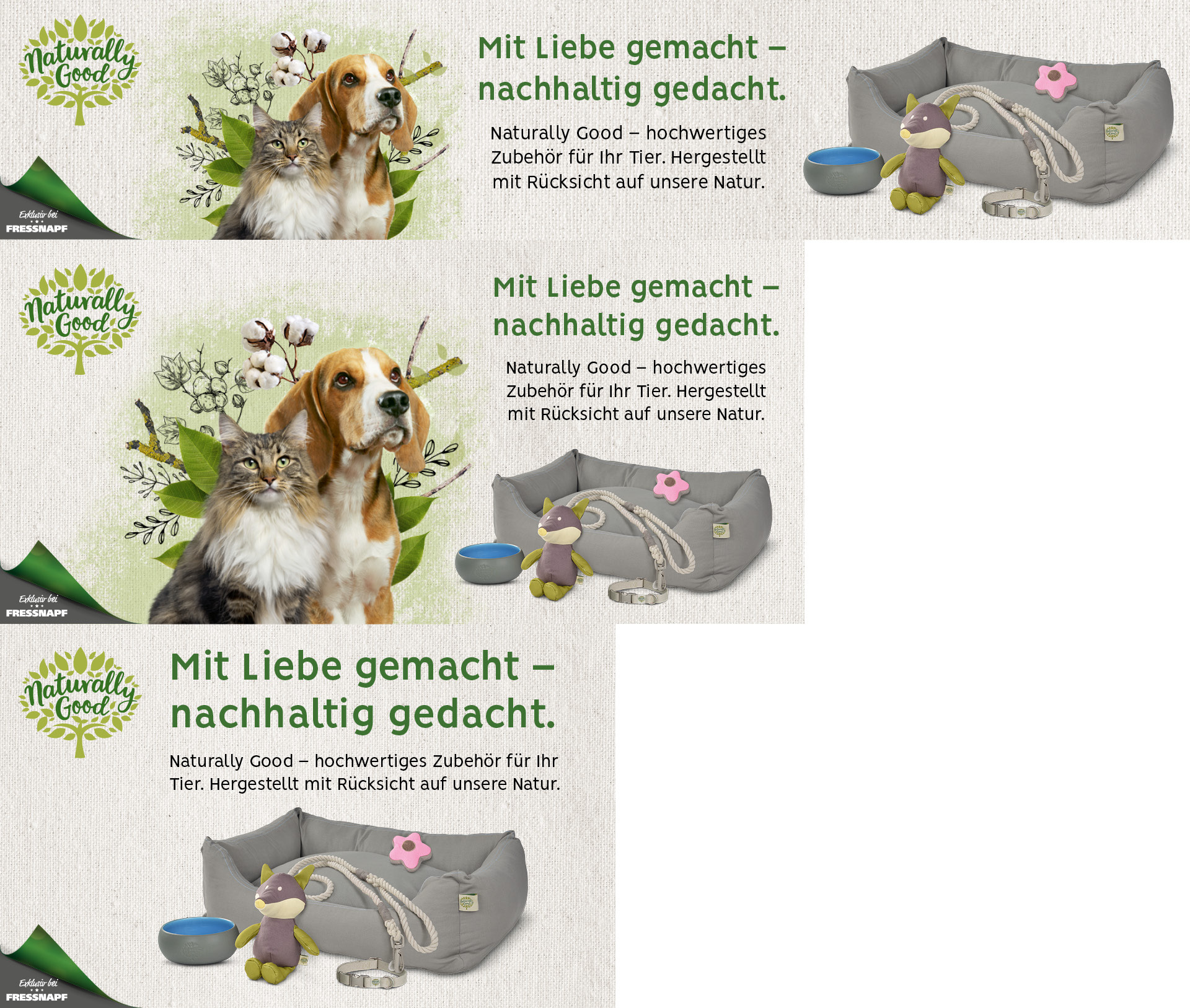 Naturally Good

Mit Liebe gemacht – nachhaltig gedacht.

Naturally Good – hochwertiges Zubehör für Ihr Tier. Hergestellt mit Rücksicht auf unsere Natur.

Exklusiv bei FRESSNAPF

Naturally Good

Mit Liebe gemacht – nachhaltig gedacht.

Naturally Good – hochwertiges Zubehör für Ihr Tier. Hergestellt mit Rücksicht auf unsere Natur.

Exklusiv bei FRESSNAPF

Naturally Good

Mit Liebe gemacht – nachhaltig gedacht.

Naturally Good – hochwertiges Zubehör für Ihr Tier. Hergestellt mit Rücksicht auf unsere Natur.

Exklusiv bei FRESSNAPF