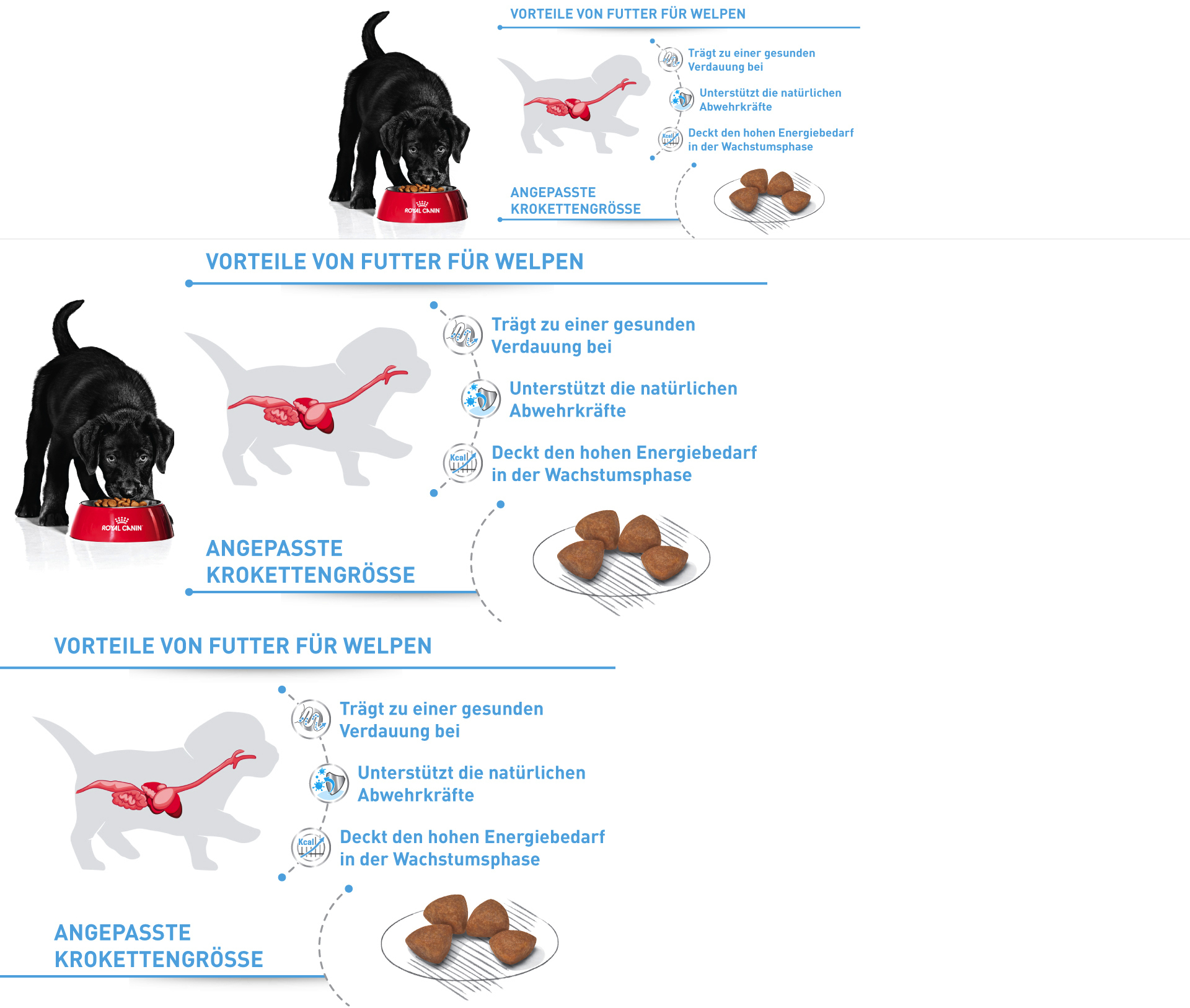 VORTEILE VON FUTTER FÜR WELPEN

Trägt zu einer gesunden Verdauung bei

Unterstützt die natürlichen Abwehrkräfte

Kcal

Deckt den hohen Energiebedarf in der Wachstumsphase

ROYAL CANIN

ANGEPASSTE KROKETTENGRÖSSE

VORTEILE VON FUTTER FÜR WELPEN

Trägt zu einer gesunden Verdauung bei

Unterstützt die natürlichen Abwehrkräfte

Kcal

Deckt den hohen Energiebedarf in der Wachstumsphase

ROYAL CANIN

ANGEPASSTE KROKETTENGRÖSSE

VORTEILE VON FUTTER FÜR WELPEN

Trägt zu einer gesunden Verdauung bei

Unterstützt die natürlichen Abwehrkräfte

Kcal

Deckt den hohen Energiebedarf in der Wachstumsphase

ANGEPASSTE KROKETTENGRÖSSE